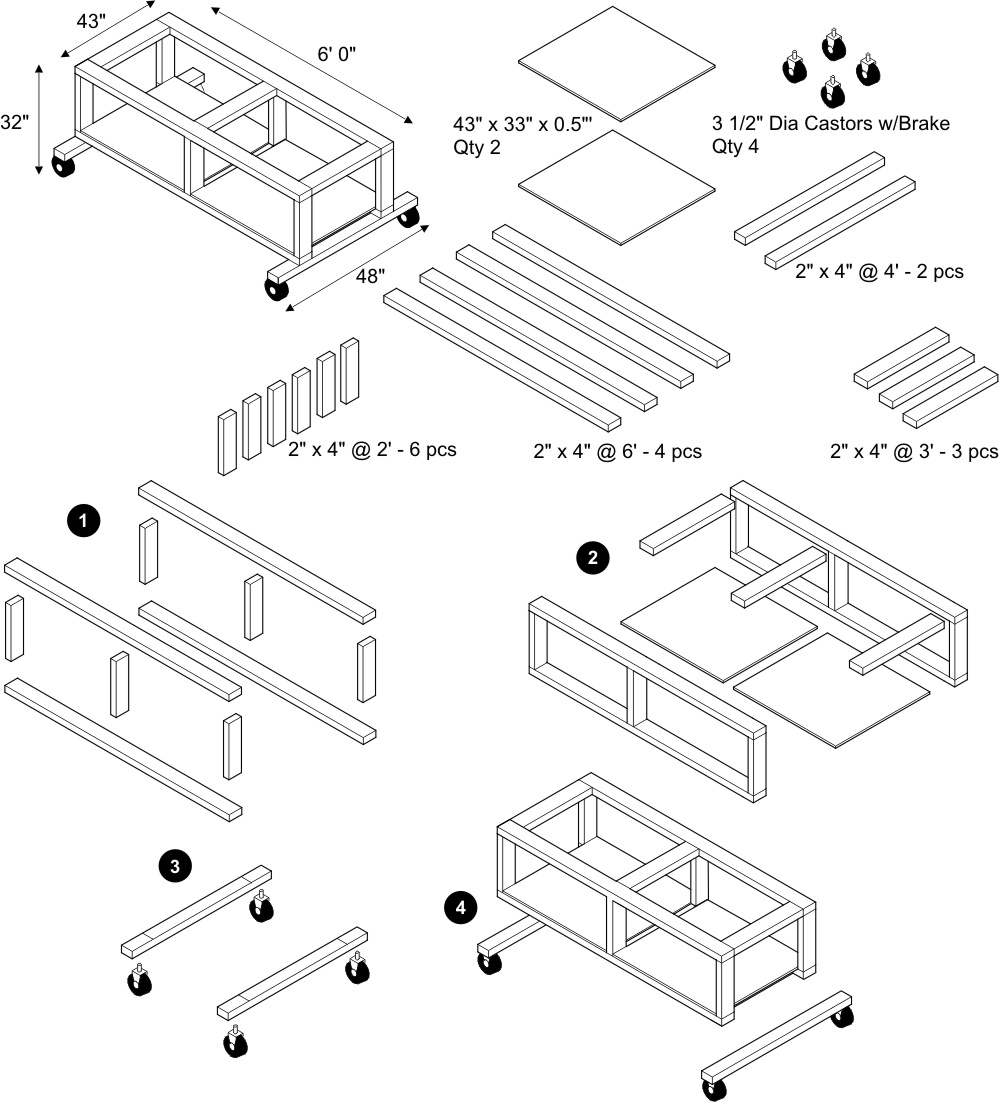 43"

6' 0"

32"

48"

43" x 33" x 0.5"'
Qty 2

3 1/2" Dia Castors w/Brake
Qty 4

2" x 4" @ 4' - 2 pcs

2" x 4" @ 2' - 6 pcs

2" x 4" @ 6' - 4 pcs

2" x 4" @ 3' - 3 pcs

1

2

3

4