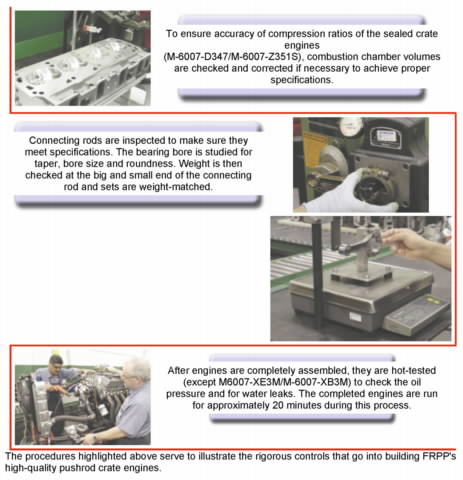 To ensure accuracy of compression ratios of the sealed crate engines (M-6007-D347/M-6007-Z351S), combustion chamber volumes are checked and corrected if necessary to achieve proper specifications.

Connecting rods are inspected to make sure they meet specifications. The bearing bore is studied for taper, bore size and roundness. Weight is then checked at the big and small end of the connecting rod and sets are weight-matched.

After engines are completely assembled, they are hot-tested (except M6007-XE3M/M-6007-XB3M) to check the oil pressure and for water leaks. The completed engines are run for approximately 20 minutes during this process.

The procedures highlighted above serve to illustrate the rigorous controls that go into building FRPP's high-quality pushrod crate engines.