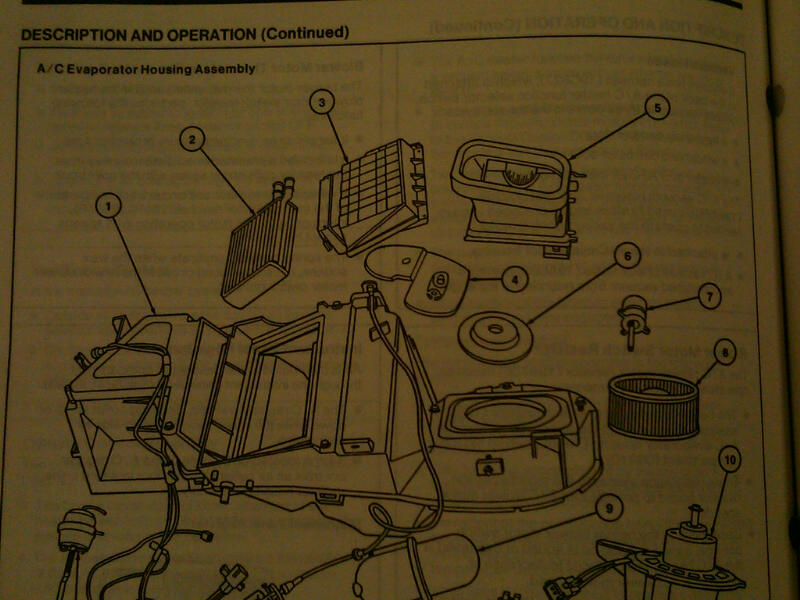 DESCRIPTION AND OPERATION (Continued)

A/C Evaporator Housing Assembly

1

2

3

4

5

6

7

8

9

10